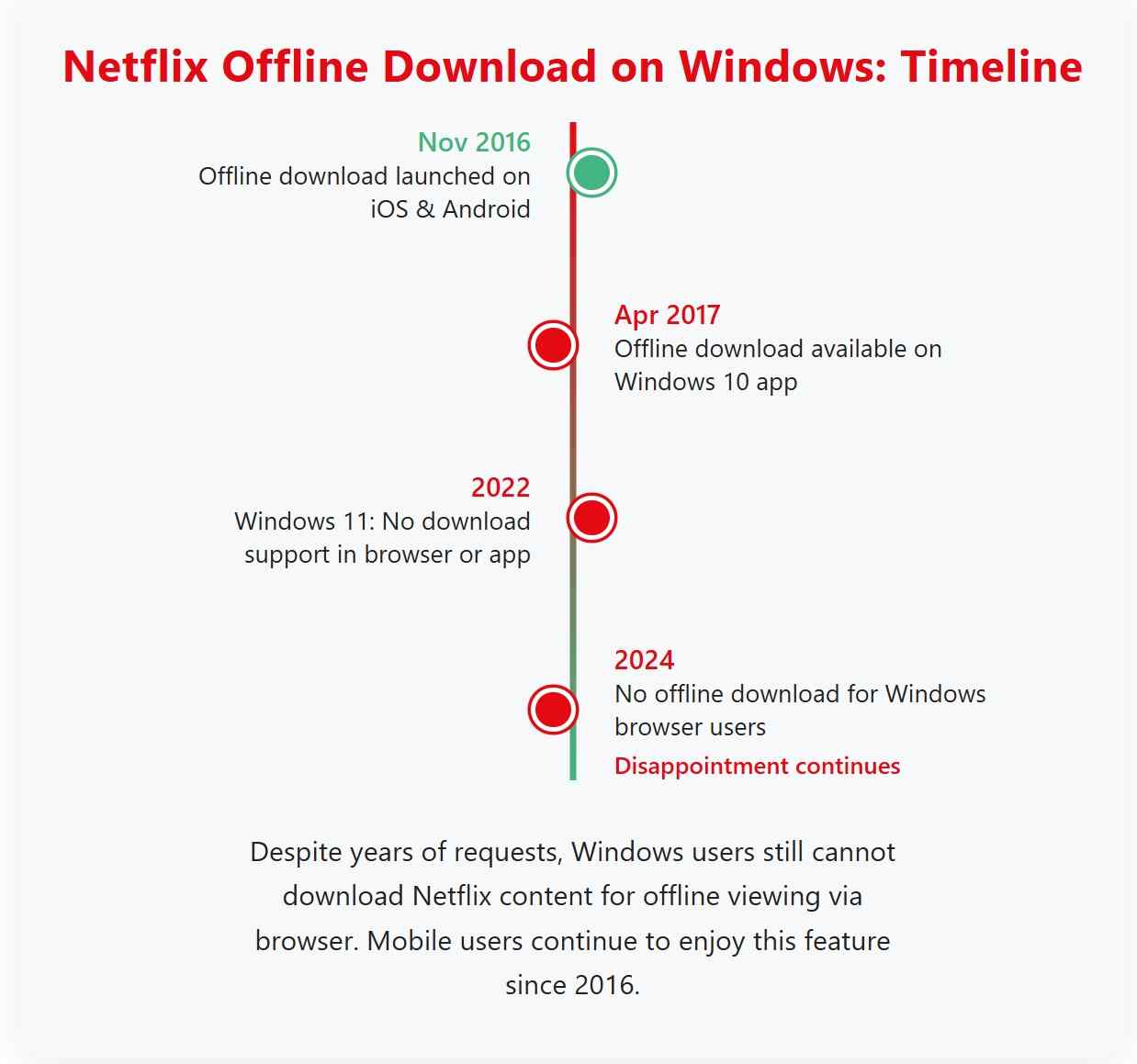 Netflix Offline Download on Windows: Timeline

Nov 2016
Offline download launched on iOS & Android

Apr 2017
Offline download available on Windows 10 app

2022
Windows 11: No download support in browser or app

2024
No offline download for Windows browser users
Disappointment continues

Despite years of requests, Windows users still cannot download Netflix content for offline viewing via browser. Mobile users continue to enjoy this feature since 2016.