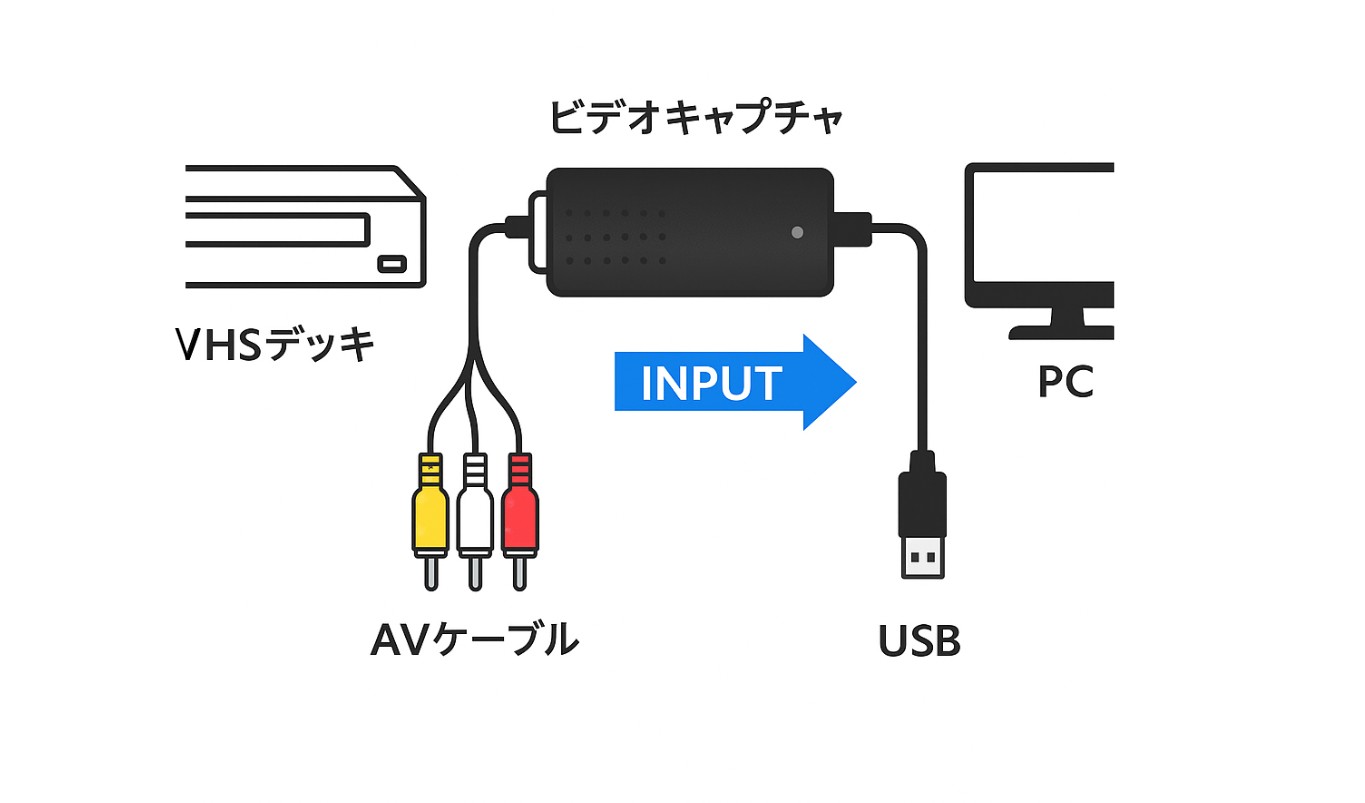 ビデオキャプチャ

VHSデッキ

INPUT

PC

AVケーブル

USB